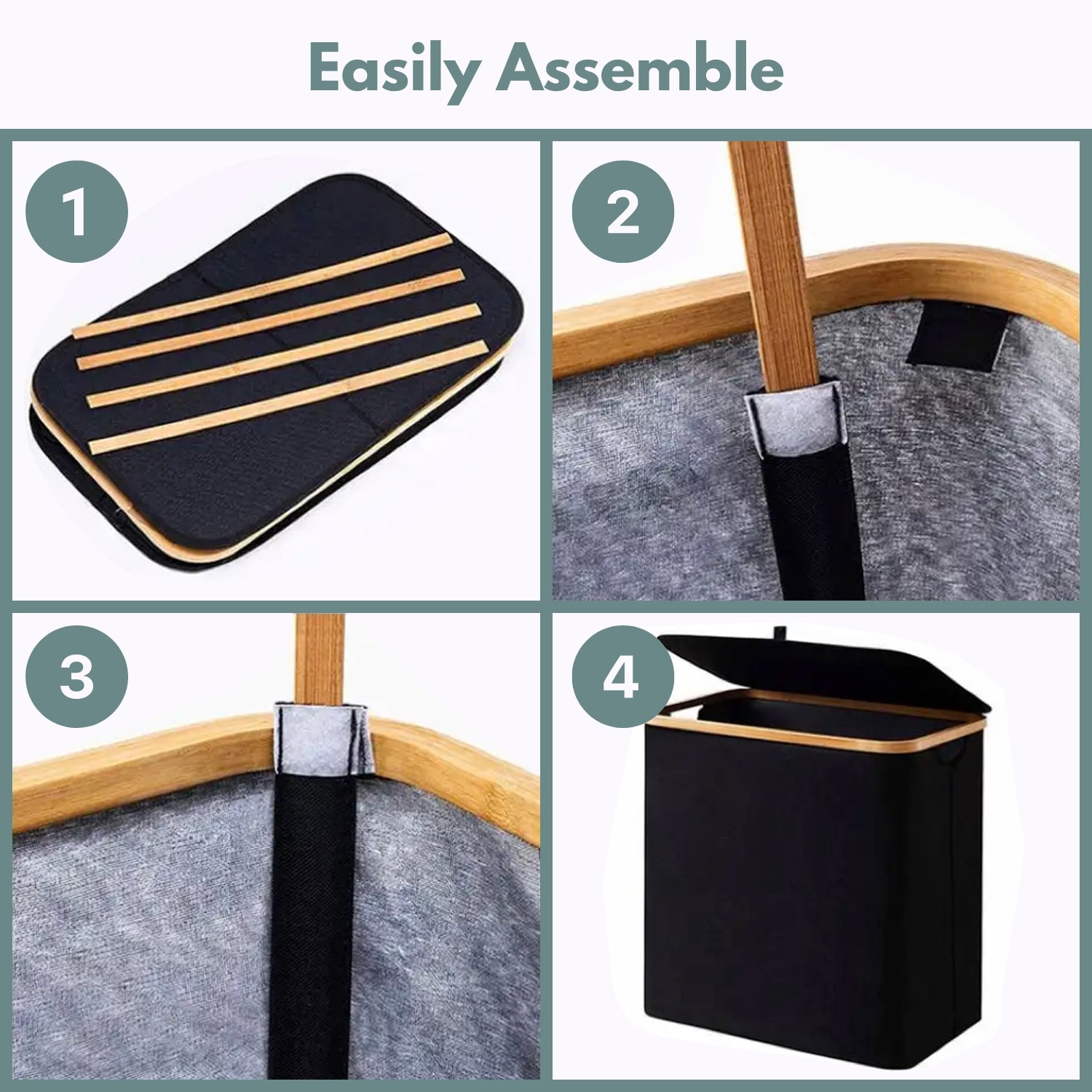 Easily Assemble

1

2

3

4